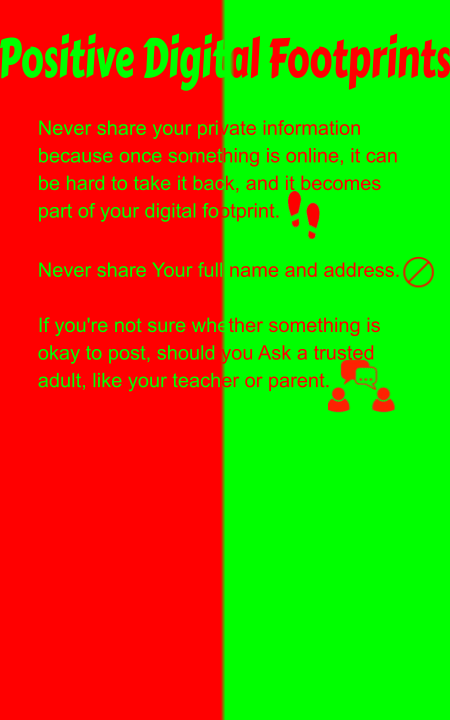 Positive Digital Footprints

Never share your private information because once something is online, it can be hard to take it back, and it becomes part of your digital footprint.

Never share Your full name and address.

If you're not sure whether something is okay to post, should you Ask a trusted adult, like your teacher or parent.